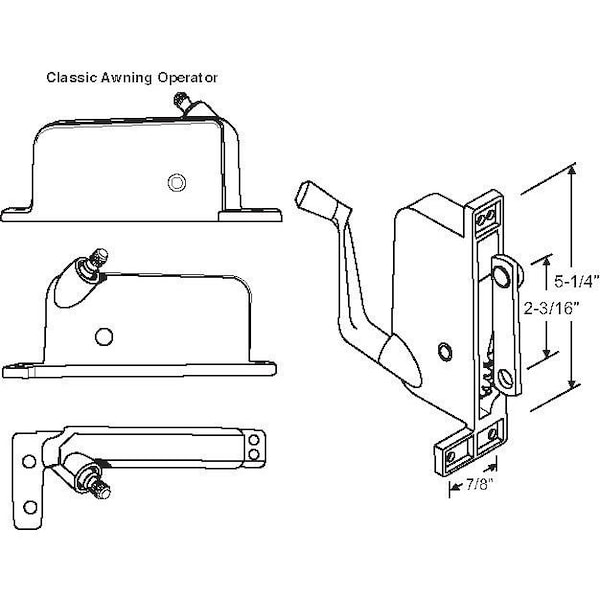 Classic Awning Operator

5-1/4"

2-3/16"

7/8"